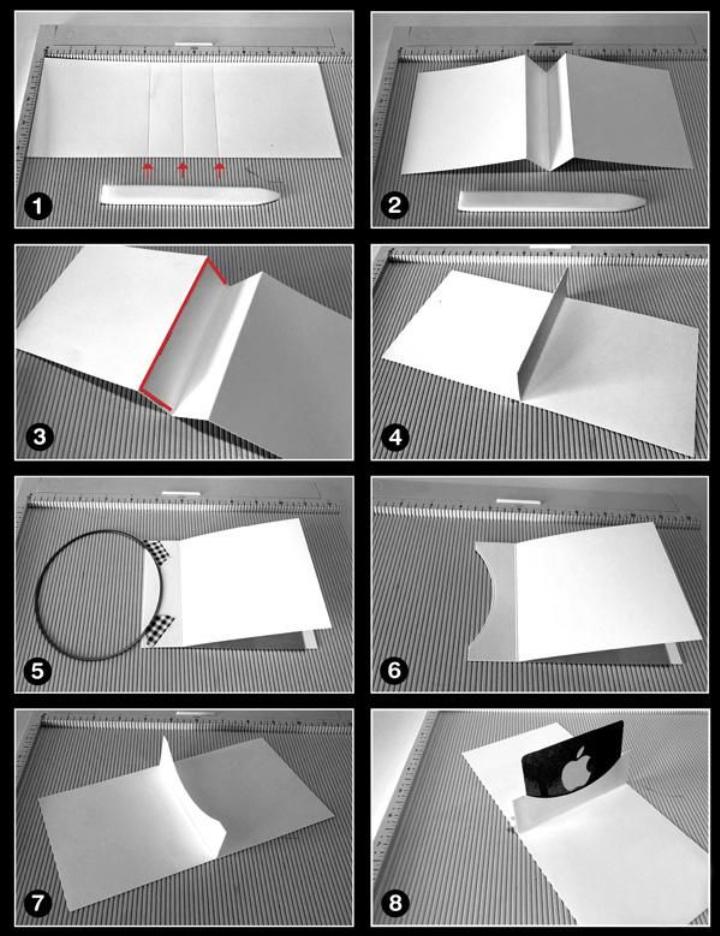 1

2

3

4

5

6

7

8